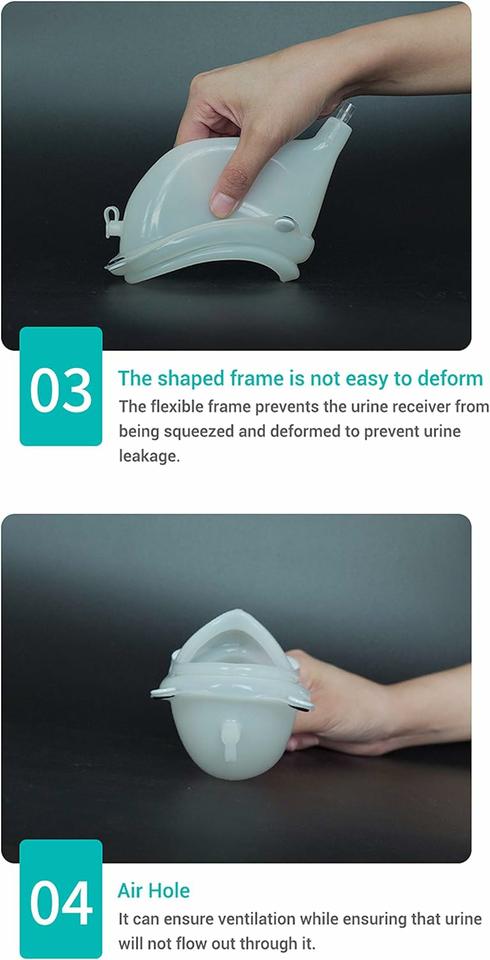 03

The shaped frame is not easy to deform

The flexible frame prevents the urine receiver from being squeezed and deformed to prevent urine leakage.

04

Air Hole

It can ensure ventilation while ensuring that urine will not flow out through it.