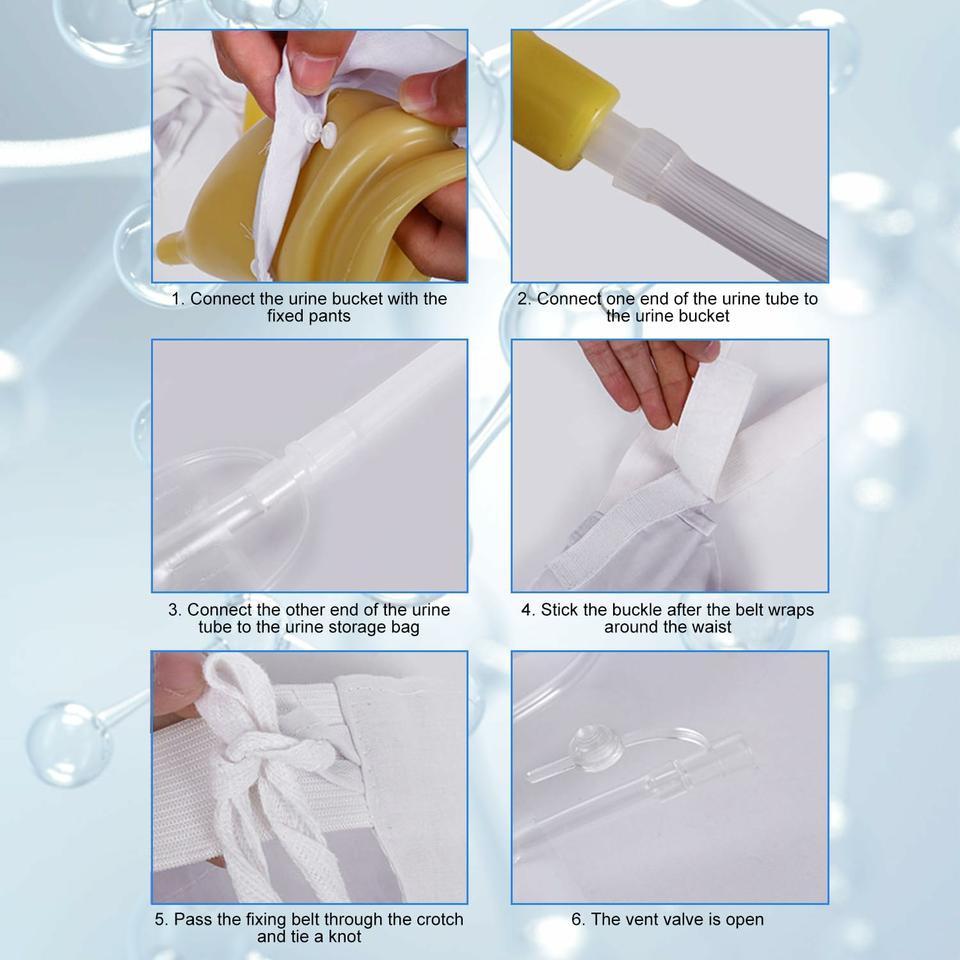 1. Connect the urine bucket with the fixed pants

2. Connect one end of the urine tube to the urine bucket

3. Connect the other end of the urine tube to the urine storage bag

4. Stick the buckle after the belt wraps around the waist

5. Pass the fixing belt through the crotch and tie a knot

6. The vent valve is open