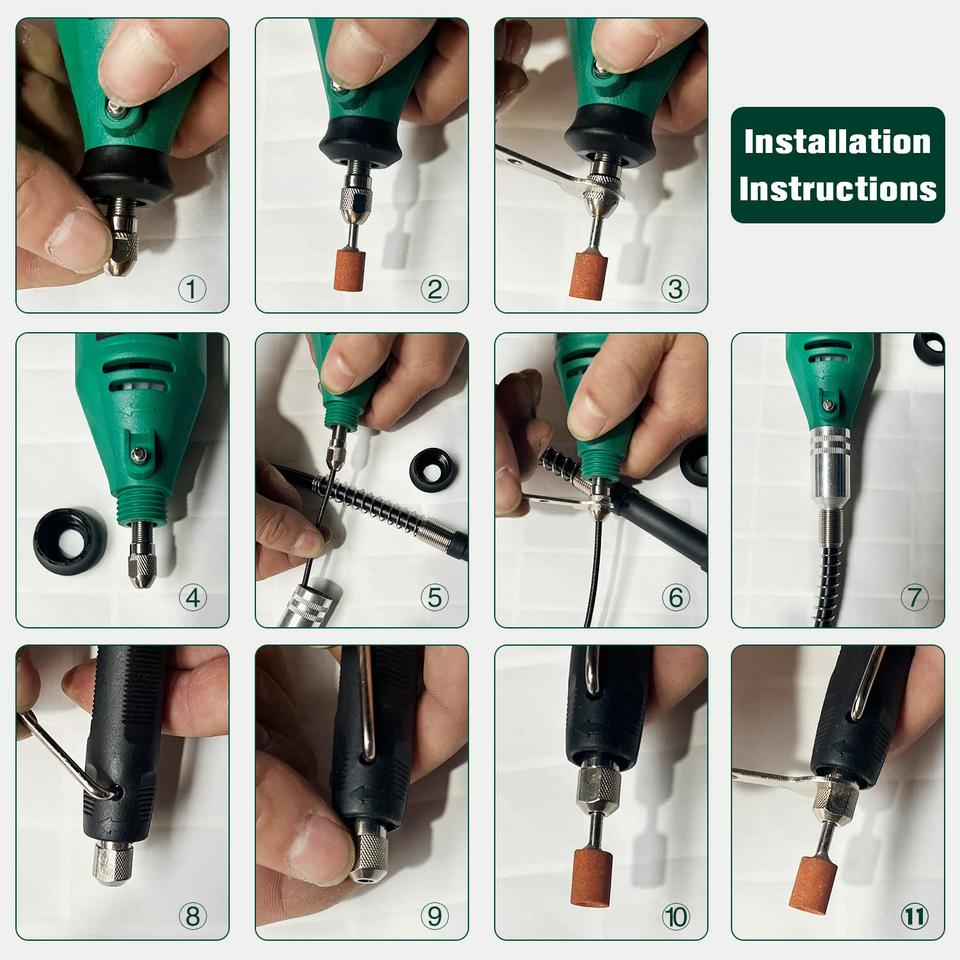 ①

②

③

Installation Instructions

④

⑤

⑥

⑦

⑧

⑨

⑩

⑪